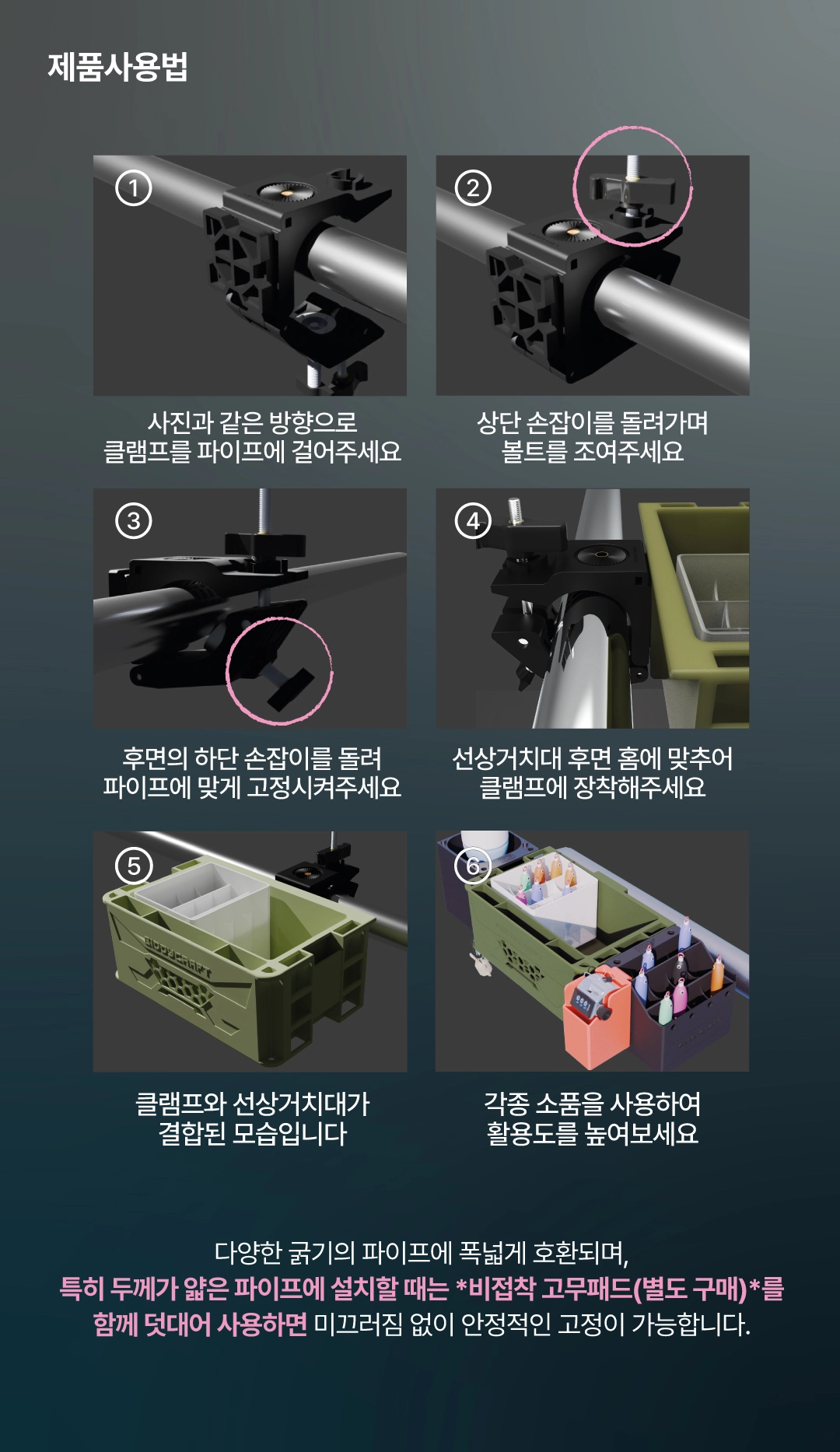 제품사용법

①

사진과 같은 방향으로
클램프를 파이프에 걸어주세요

②

상단 손잡이를 돌려가며
볼트를 조여주세요

③

후면의 하단 손잡이를 돌려
파이프에 맞게 고정시켜주세요

④

선상거치대 후면 홈에 맞추어
클램프에 장착해주세요

⑤

클램프와 선상거치대가
결합된 모습입니다

⑥

각종 소품을 사용하여
활용도를 높여보세요

다양한 굵기의 파이프에 폭넓게 호환되며,
특히 두께가 얇은 파이프에 설치할 때는 *비접착 고무패드(별도 구매)*를
함께 덧대어 사용하면 미끄러짐 없이 안정적인 고정이 가능합니다.